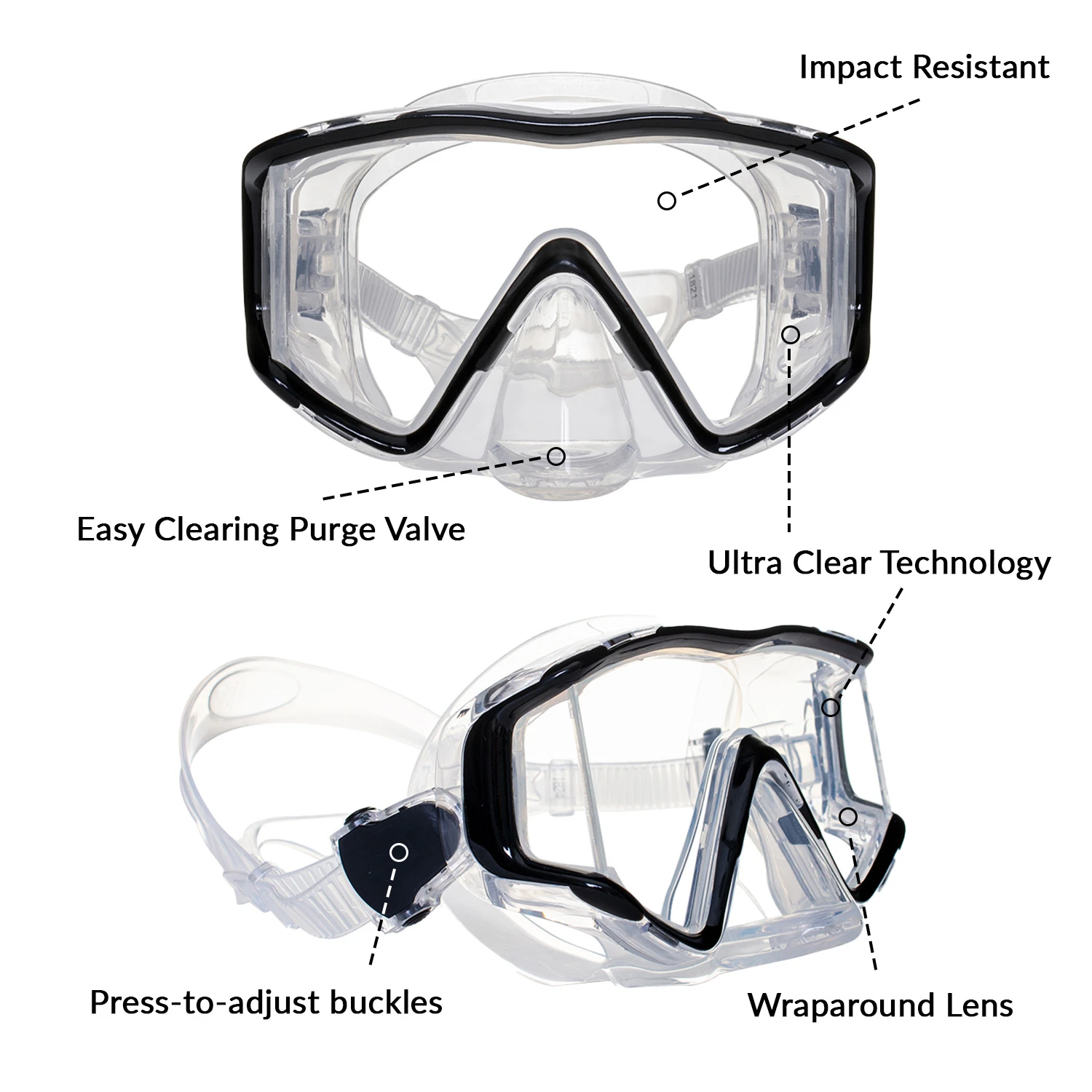 Impact Resistant

Easy Clearing Purge Valve

Ultra Clear Technology

Press-to-adjust buckles

Wraparound Lens