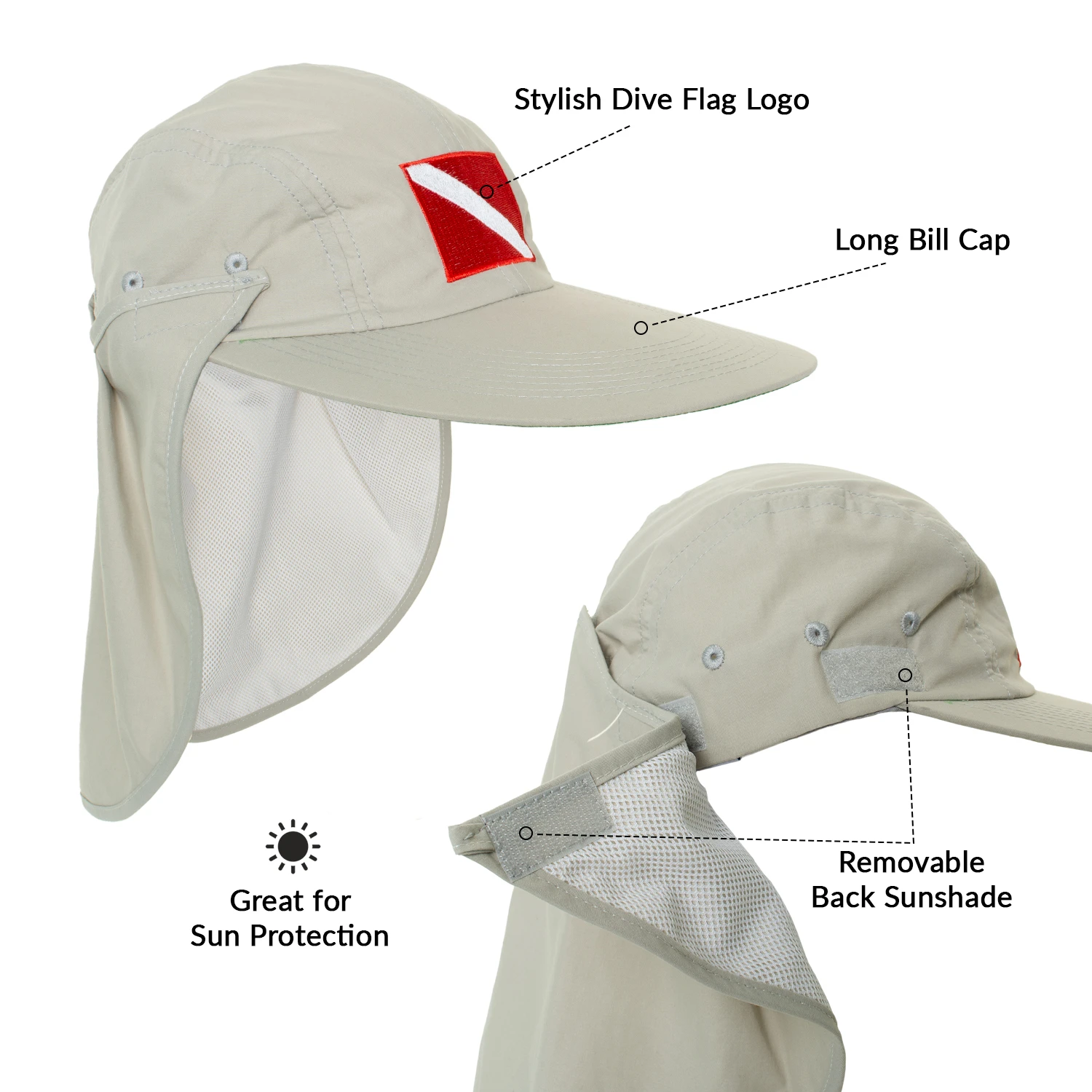 Stylish Dive Flag Logo

Long Bill Cap

Great for
Sun Protection

Removable
Back Sunshade